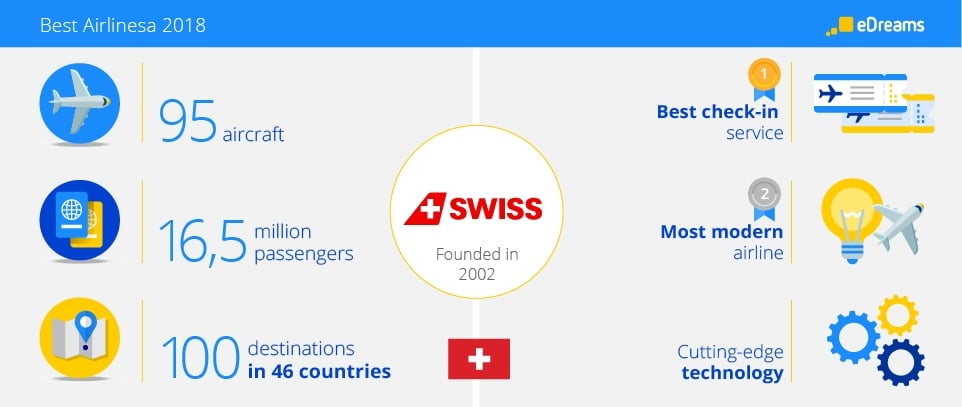 Best Airlinesa 2018

eDreams

95 aircraft

16,5 million passengers

100 destinations in 46 countries

SWISS

Founded in 2002

1

Best check-in service

2

Most modern airline

Cutting-edge technology